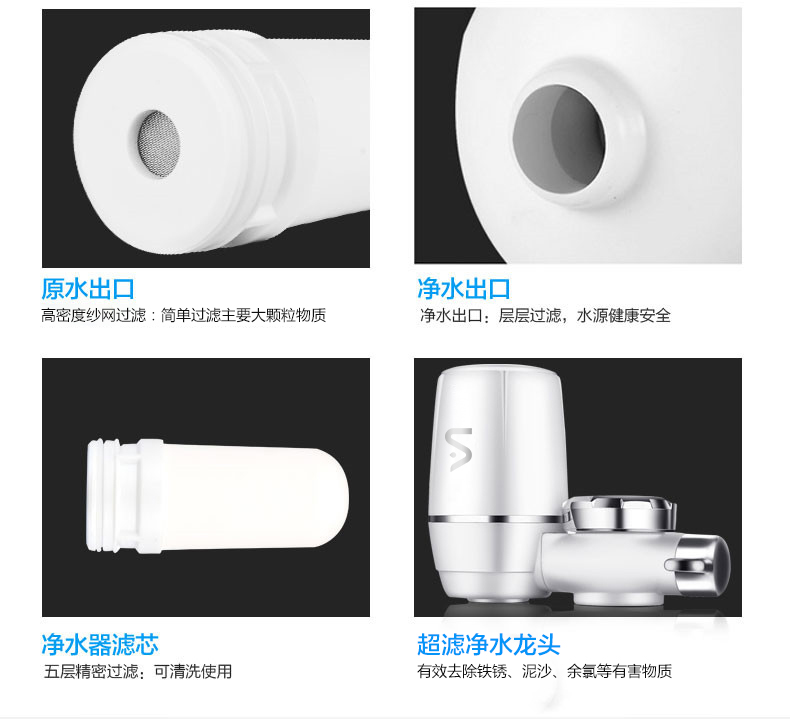 原水出口
高密度纱网过滤：简单过滤主要大颗粒物质

净水出口
净水出口：层层过滤，水源健康安全

净水器滤芯
五层精密过滤：可清洗使用

超滤净水龙头
有效去除铁锈、泥沙、余氯等有害物质