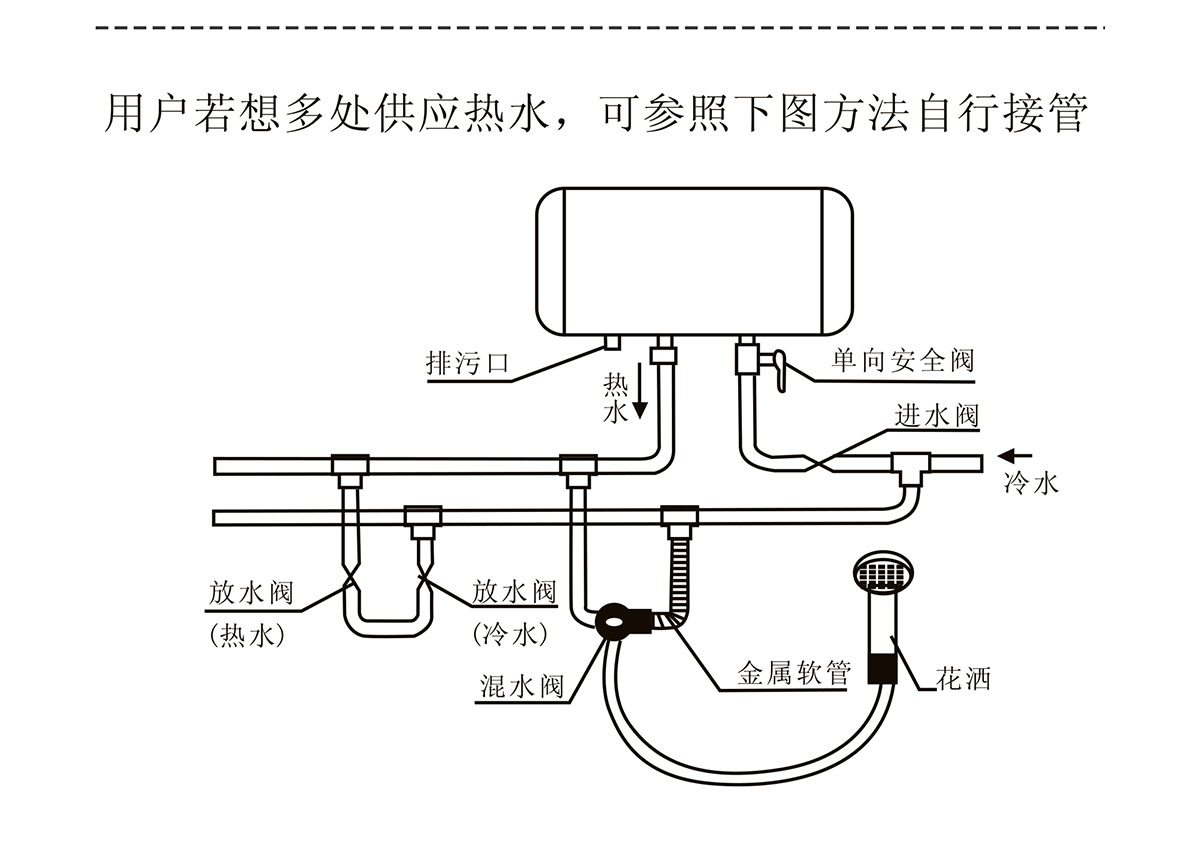 用户若想多处供应热水，可参照下图方法自行接管

排污口
热水
单向安全阀
进水阀
冷水
放水阀
（热水）
放水阀
（冷水）
混水阀
金属软管
花洒